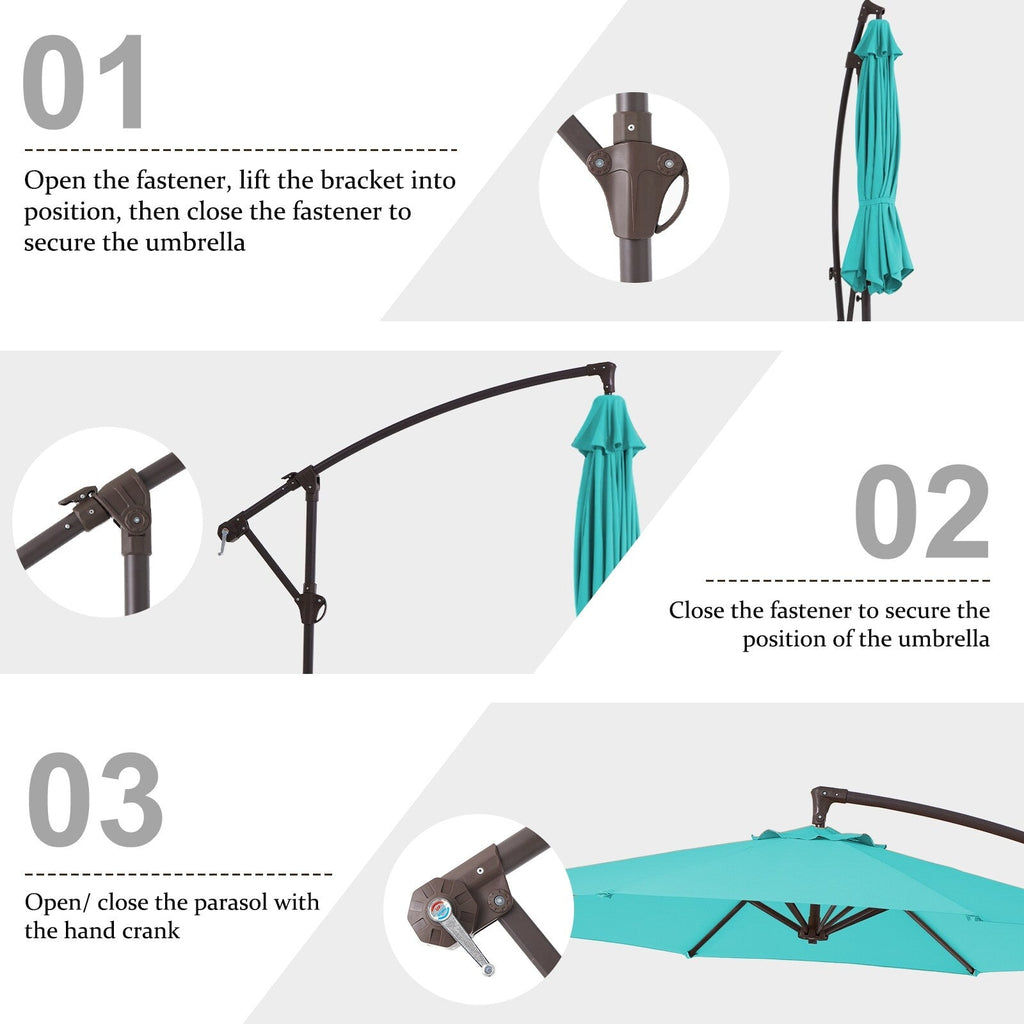 01

Open the fastener, lift the bracket into position, then close the fastener to secure the umbrella

02

Close the fastener to secure the position of the umbrella

03

Open/ close the parasol with the hand crank